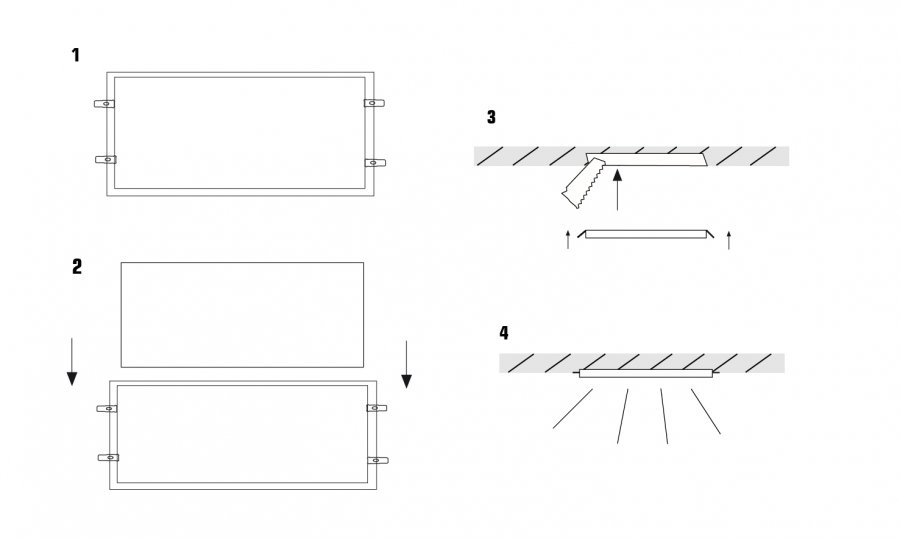 1

2

3

4